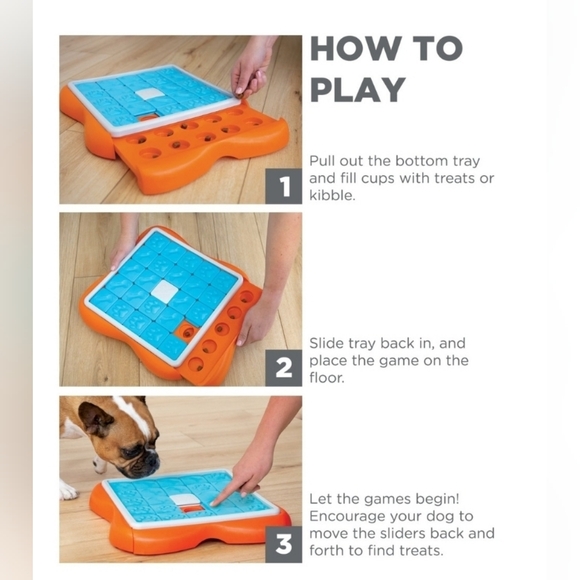 HOW TO PLAY

1

Pull out the bottom tray and fill cups with treats or kibble.

2

Slide tray back in, and place the game on the floor.

3

Let the games begin! Encourage your dog to move the sliders back and forth to find treats.